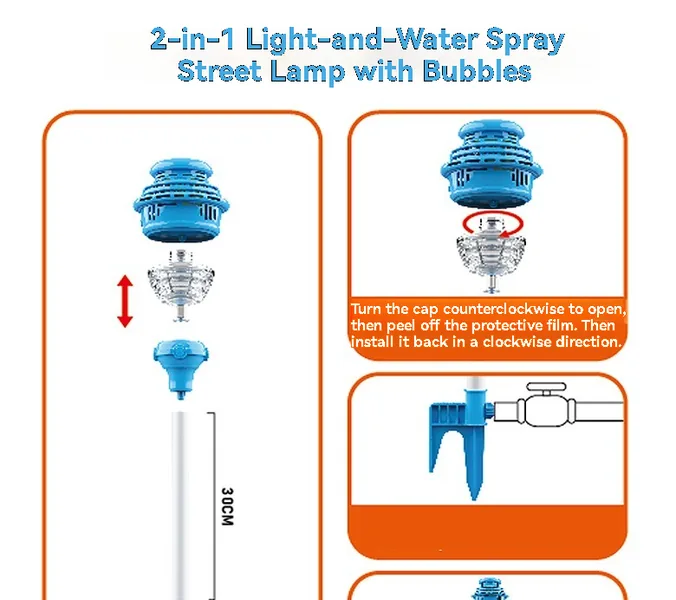 2-in-1 Light-and-Water Spray Street Lamp with Bubbles

30CM

Turn the cap counterclockwise to open, then peel off the protective film. Then install it back in a clockwise direction.